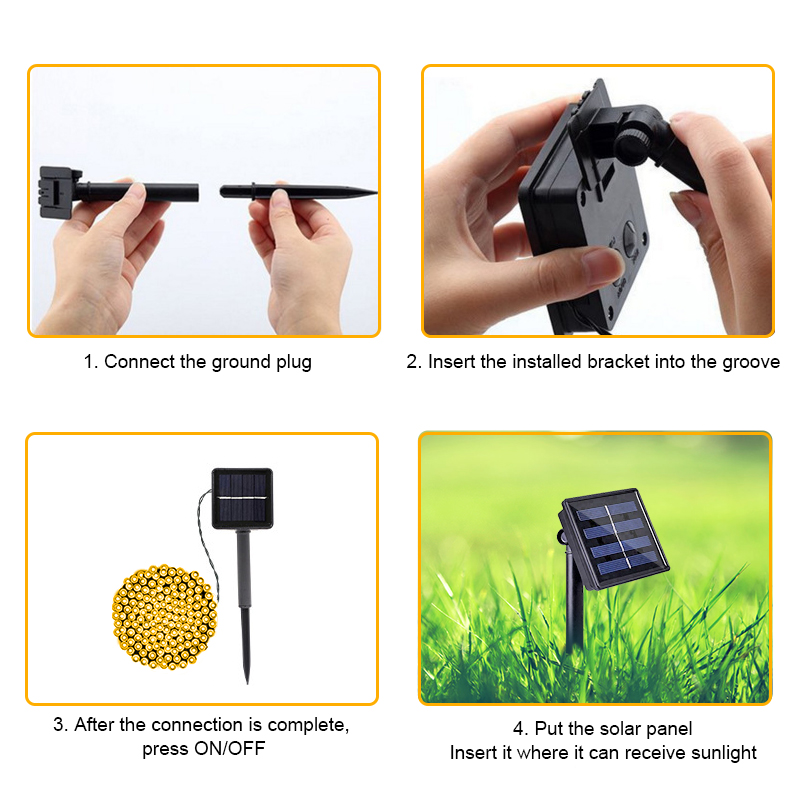 1. Connect the ground plug

2. Insert the installed bracket into the groove

3. After the connection is complete, press ON/OFF

4. Put the solar panel
Insert it where it can receive sunlight